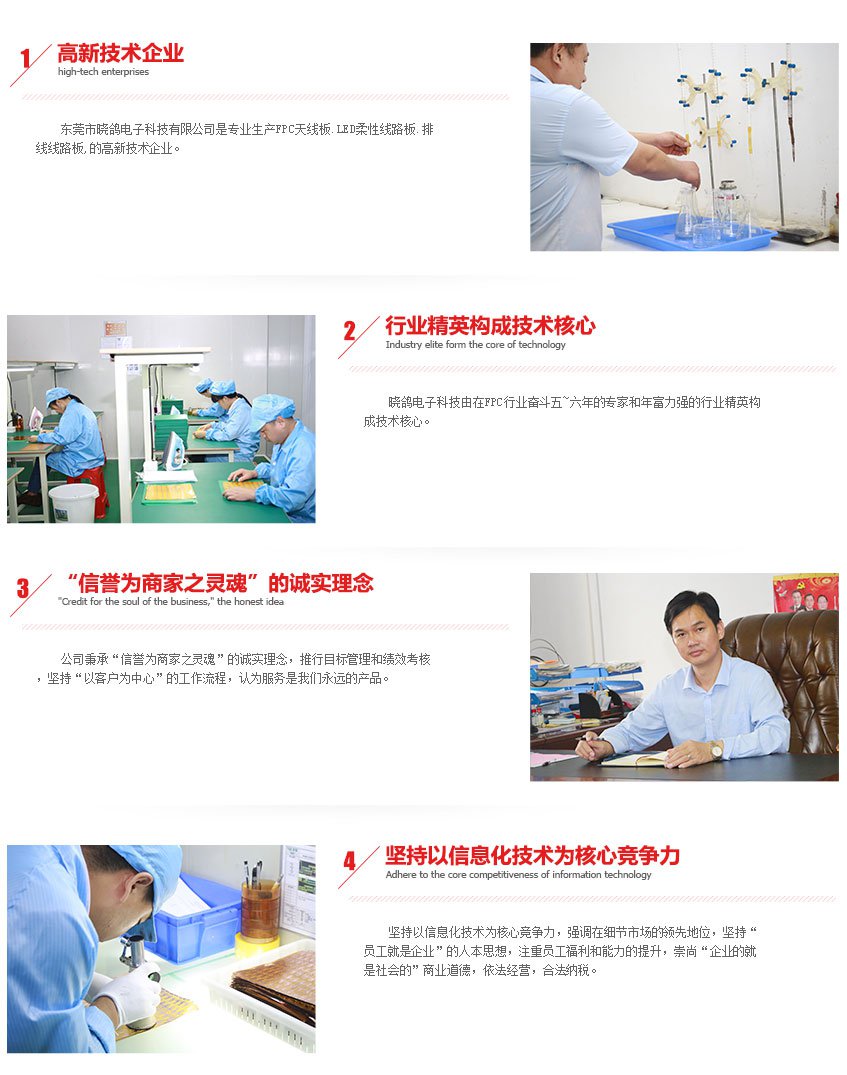 1 高新技术企业
high-tech enterprises

东莞市晓鸽电子科技有限公司是专业生产FPC天线板.LED柔性线路板.排线线路板,的高新技术企业。

2 行业精英构成技术核心
Industry elite form the core of technology

晓鸽电子科技由在FPC行业奋斗五~六年的专家和年富力强的行业精英构成技术核心。

3 “信誉为商家之灵魂”的诚实理念
"Credit for the soul of the business," the honest idea

公司秉承“信誉为商家之灵魂”的诚实理念，推行目标管理和绩效考核，坚持“以客户为中心”的工作流程，认为服务是我们永远的产品。

4 坚持以信息化技术为核心竞争力
Adhere to the core competitiveness of information technology

坚持以信息化技术为核心竞争力，强调在细节市场的领先地位，坚持“员工就是企业”的人本思想，注重员工福利和能力的提升，崇尚“企业的就是社会的”商业道德，依法经营，合法纳税。